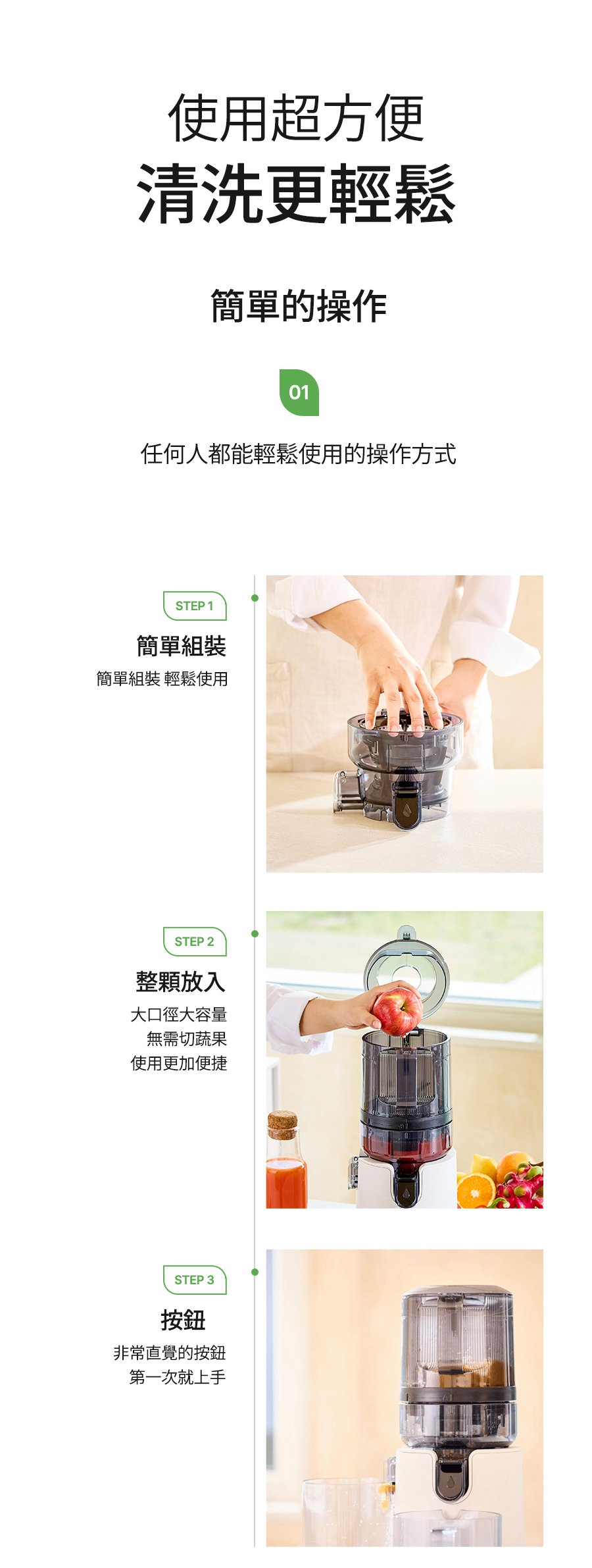 使用超方便
清洗更輕鬆

簡單的操作

01

任何人都能輕鬆使用的操作方式

STEP 1
簡單組裝
簡單組裝 輕鬆使用

STEP 2
整顆放入
大口徑大容量
無需切蔬果
使用更加便捷

STEP 3
按鈕
非常直覺的按鈕
第一次就上手