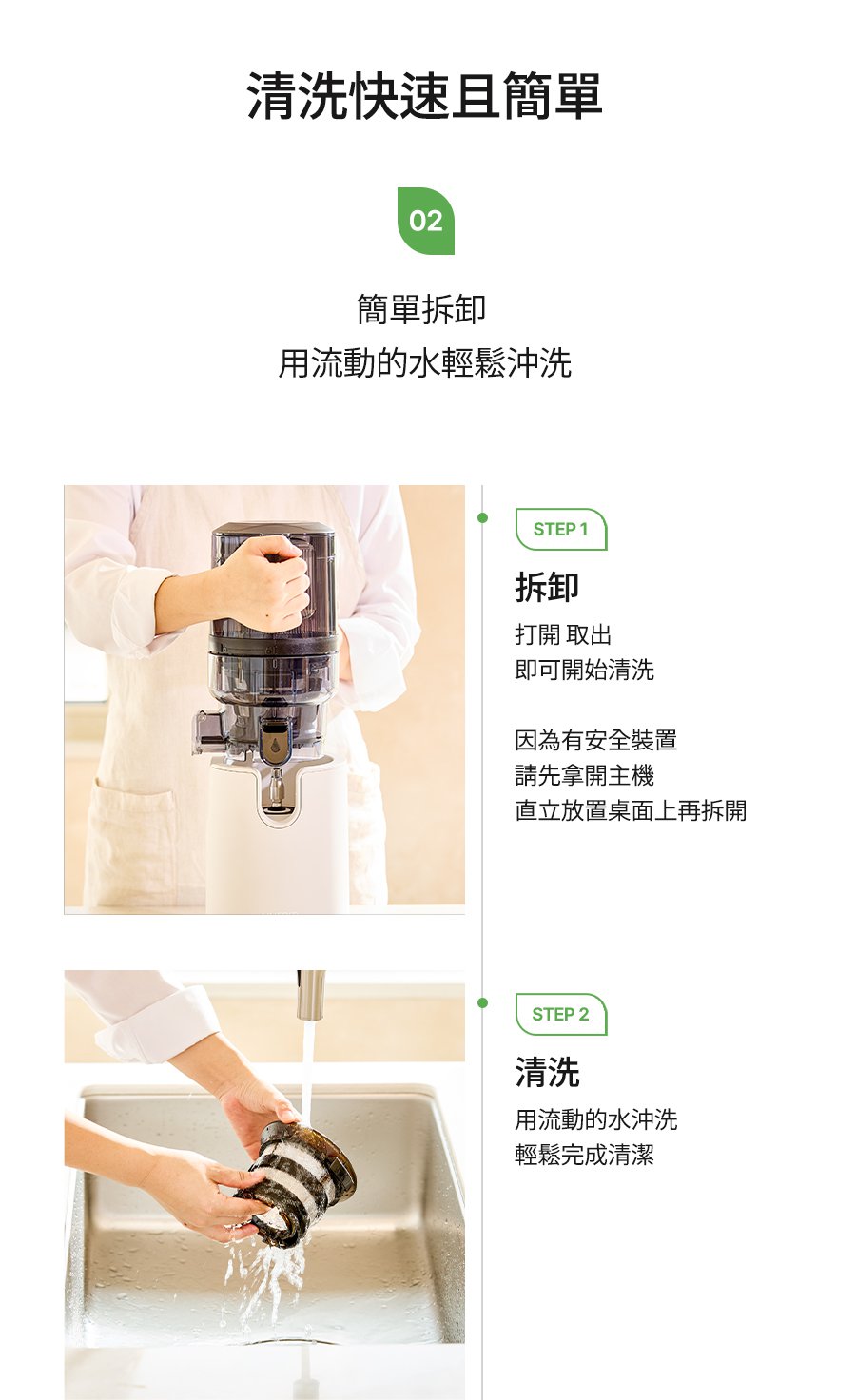 清洗快速且簡單

02

簡單拆卸
用流動的水輕鬆沖洗

STEP 1

拆卸

打開 取出
即可開始清洗

因為有安全裝置
請先拿開主機
直立放置桌面上再拆開

STEP 2

清洗

用流動的水沖洗
輕鬆完成清潔