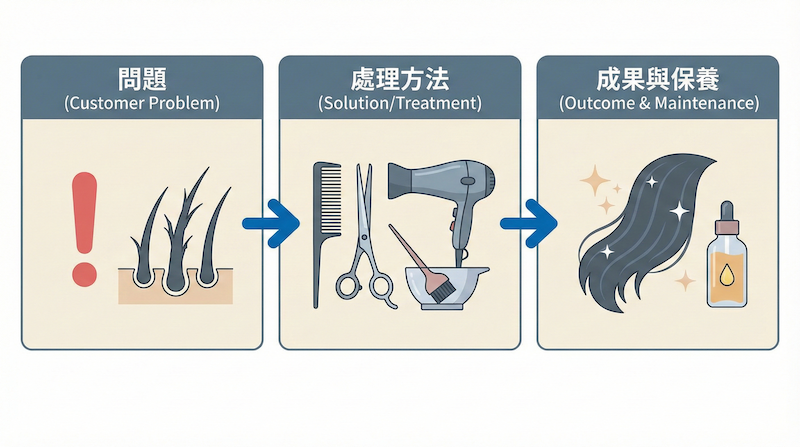 問題
(Customer Problem)

處理方法
(Solution/Treatment)

成果與保養
(Outcome & Maintenance)